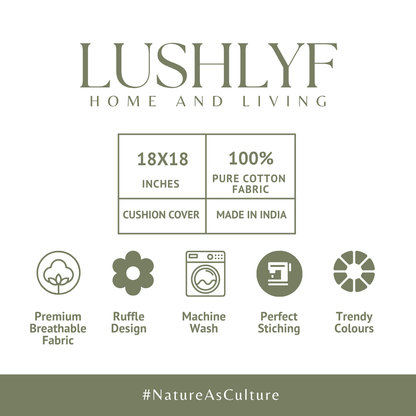 LUSHLYF
HOME AND LIVING

| 18X18 INCHES | 100% PURE COTTON FABRIC |
|---|---|
| CUSHION COVER | MADE IN INDIA |

Premium Breathable Fabric

Ruffle Design

Machine Wash

Perfect Stiching

Trendy Colours

#NatureAsCulture